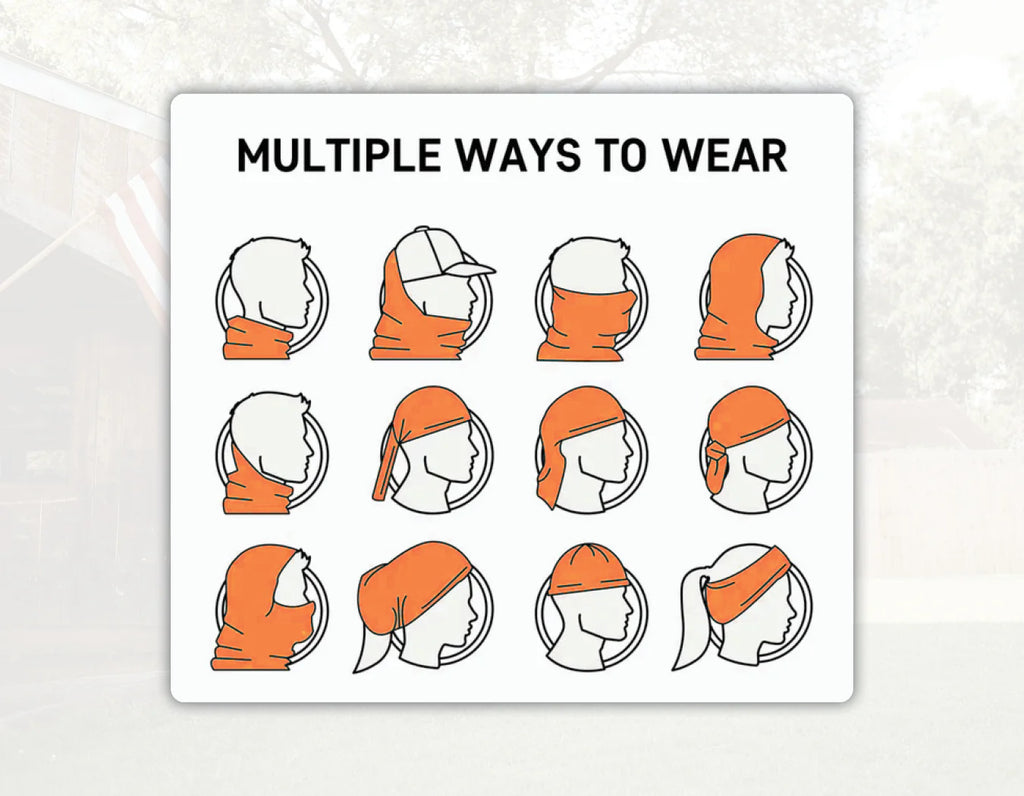 MULTIPLE WAYS TO WEAR